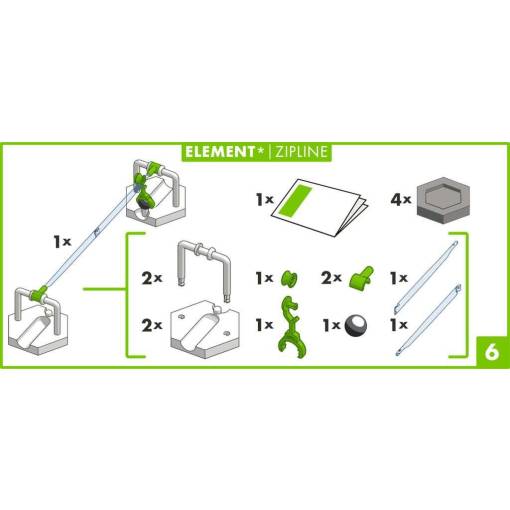 ELEMENT* | ZIPLINE

1x

1x

4x

2x

1x

2x

1x

2x

1x

1x

1x

6