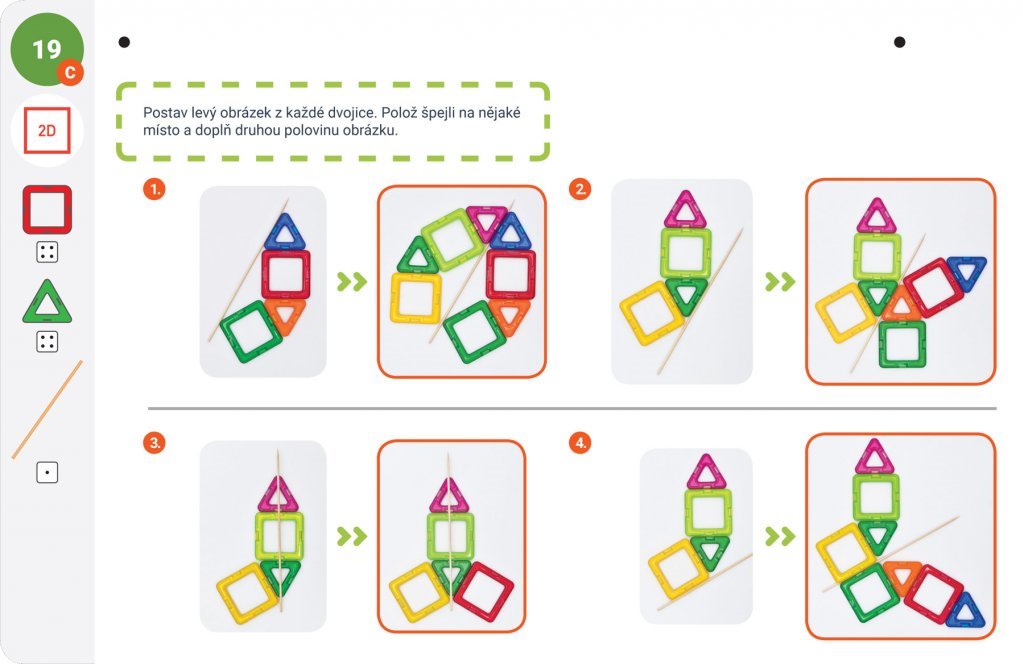 19
C
2D

Postav levý obrázek z každé dvojice. Polož špejli na nějaké místo a doplň druhou polovinu obrázku.

1.

2.

3.

4.